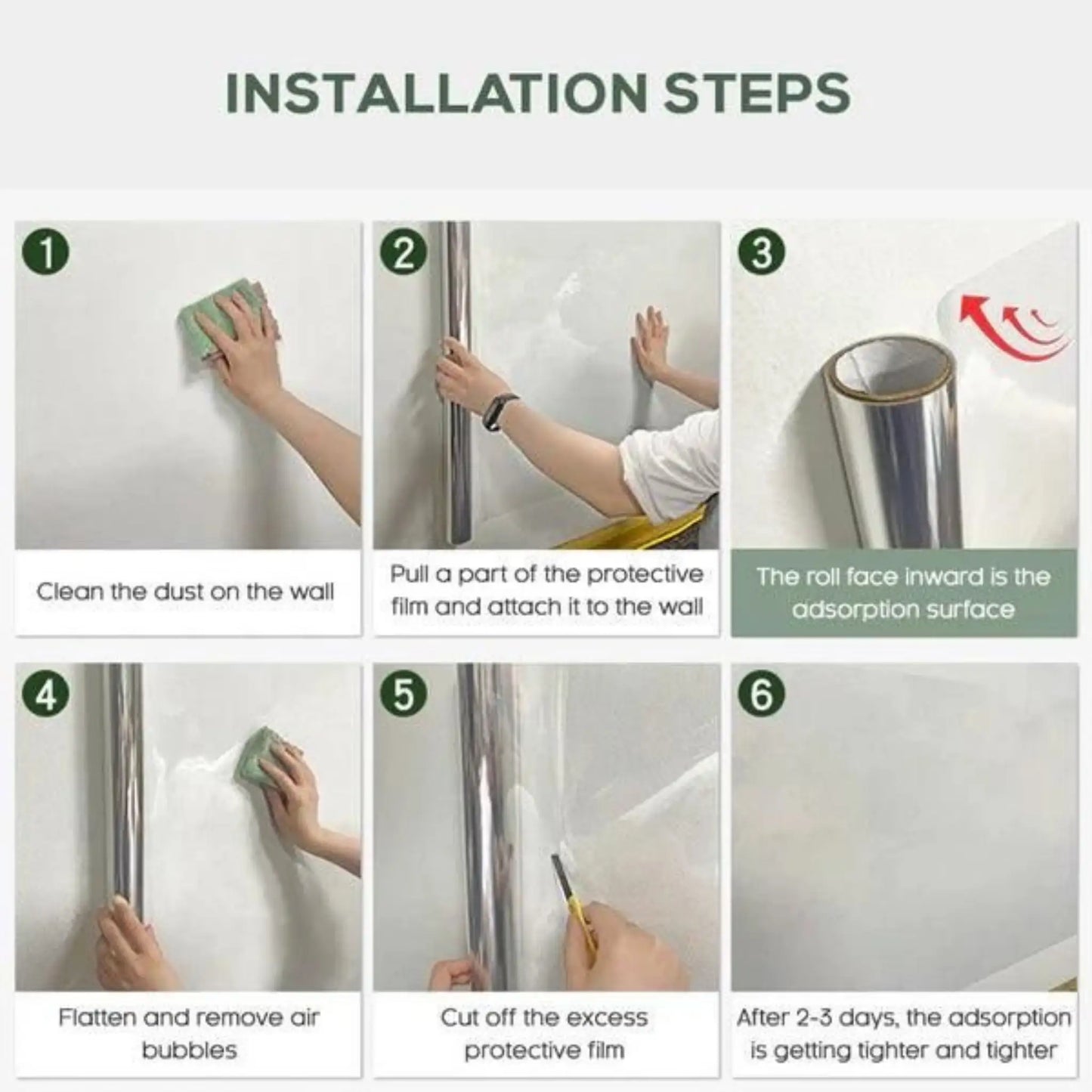 INSTALLATION STEPS

1
Clean the dust on the wall

2
Pull a part of the protective film and attach it to the wall

3
The roll face inward is the adsorption surface

4
Flatten and remove air bubbles

5
Cut off the excess protective film

6
After 2-3 days, the adsorption is getting tighter and tighter