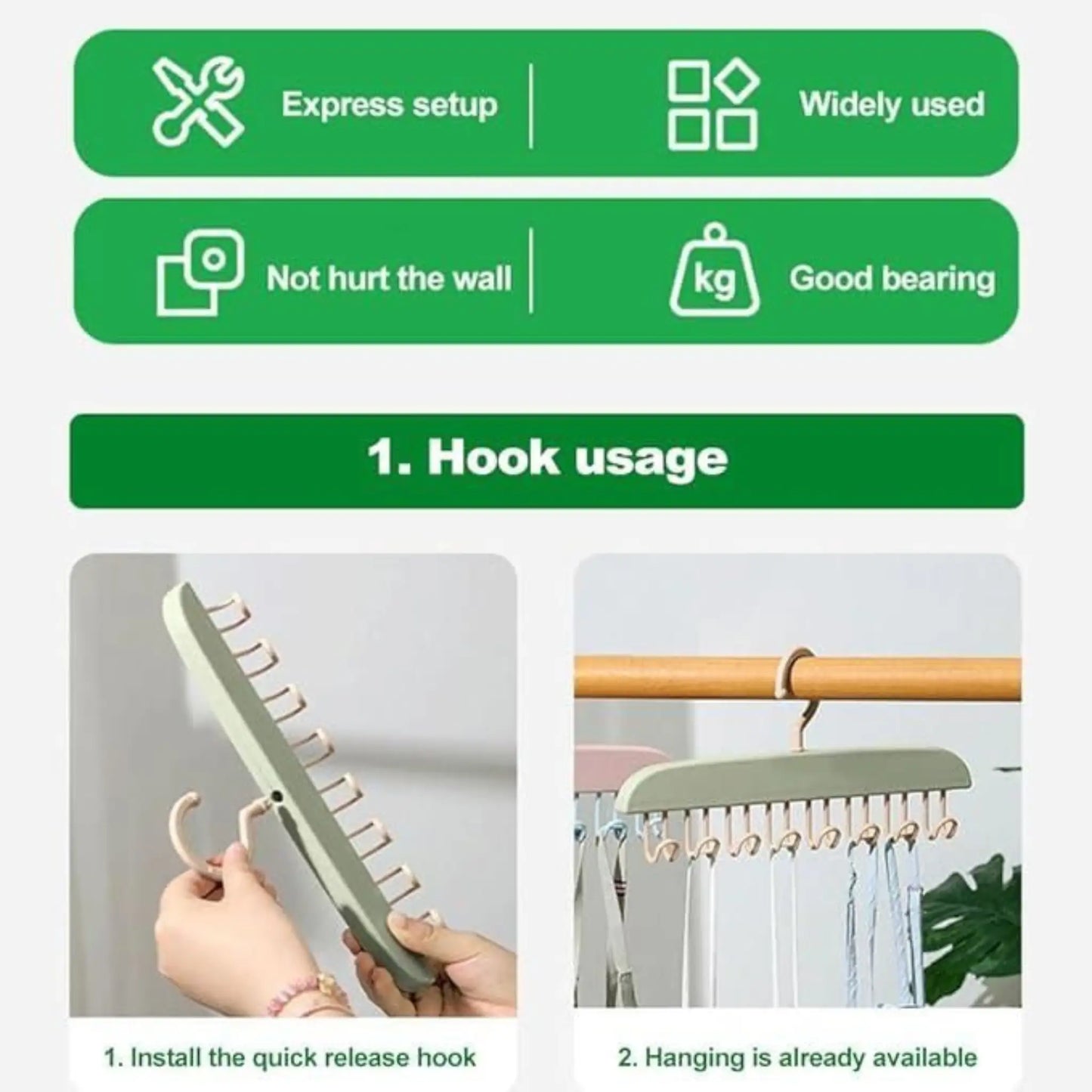 Express setup

Widely used

Not hurt the wall

kg

Good bearing

1. Hook usage

1. Install the quick release hook

2. Hanging is already available